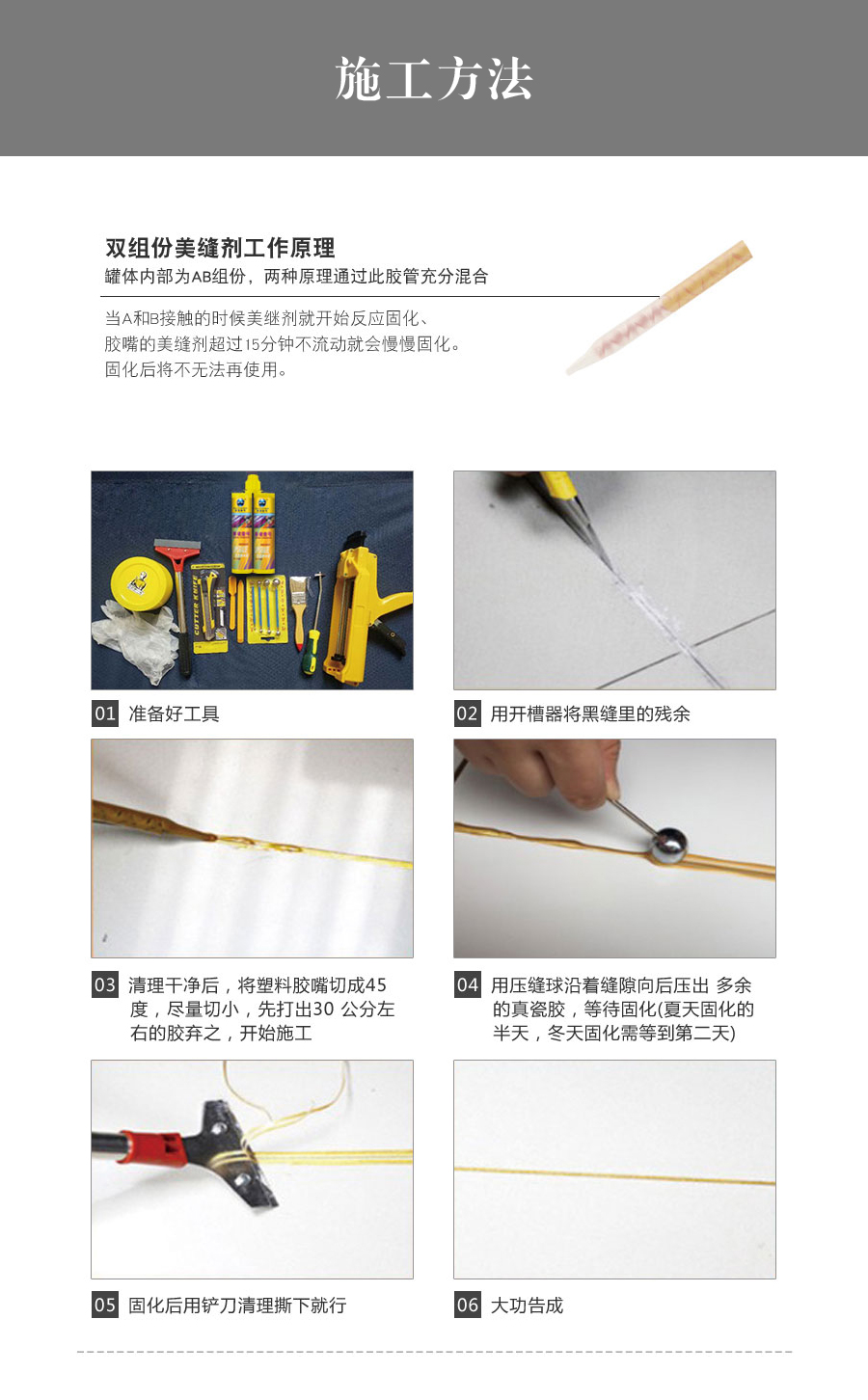 施工方法

双组份美缝剂工作原理
罐体内部为AB组份，两种原理通过此胶管充分混合

当A和B接触的时候美继剂就开始反应固化、
胶嘴的美缝剂超过15分钟不流动就会慢慢固化。
固化后将不无法再使用。

CUTTER KNIFE

01 准备好工具

02 用开槽器将黑缝里的残余

03 清理干净后，将塑料胶嘴切成45度，尽量切小，先打出30 公分左右的胶弃之，开始施工

04 用压缝球沿着缝隙向后压出 多余的真瓷胶，等待固化(夏天固化的半天，冬天固化需等到第二天)

05 固化后用铲刀清理撕下就行

06 大功告成