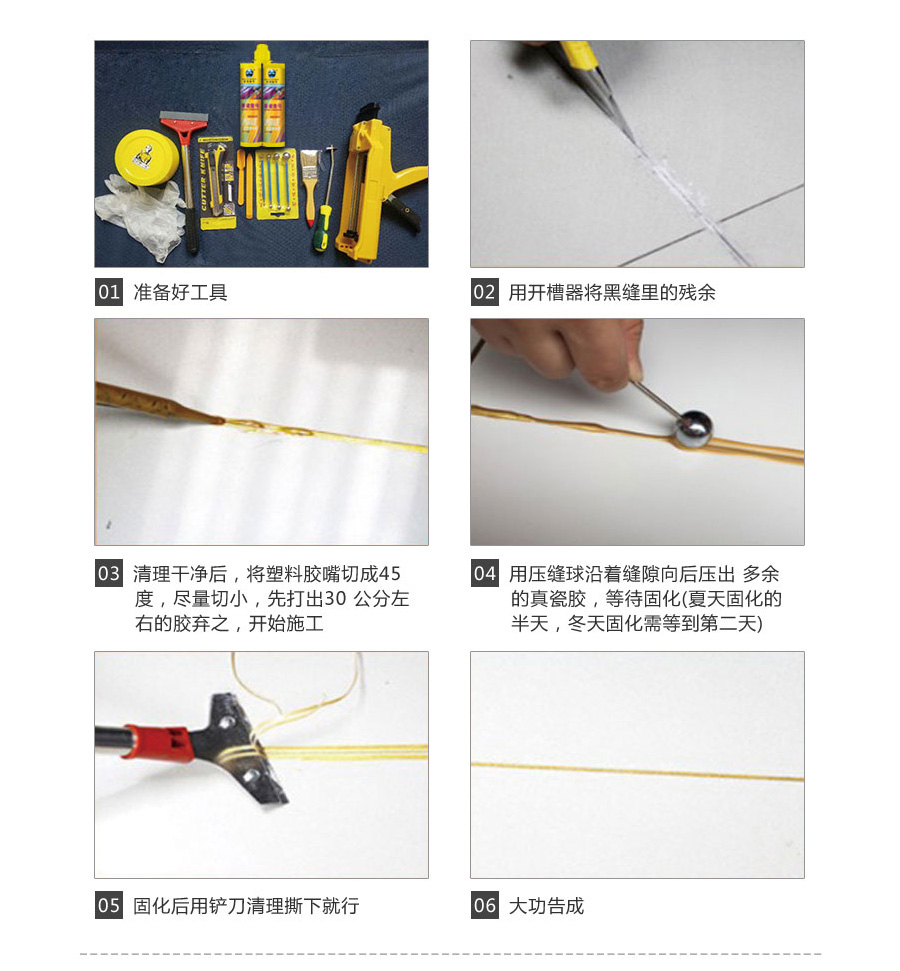 CUTTER KNIFE

01 准备好工具

02 用开槽器将黑缝里的残余

03 清理干净后，将塑料胶嘴切成45度，尽量切小，先打出30 公分左右的胶弃之，开始施工

04 用压缝球沿着缝隙向后压出 多余的真瓷胶，等待固化(夏天固化的半天，冬天固化需等到第二天)

05 固化后用铲刀清理撕下就行

06 大功告成